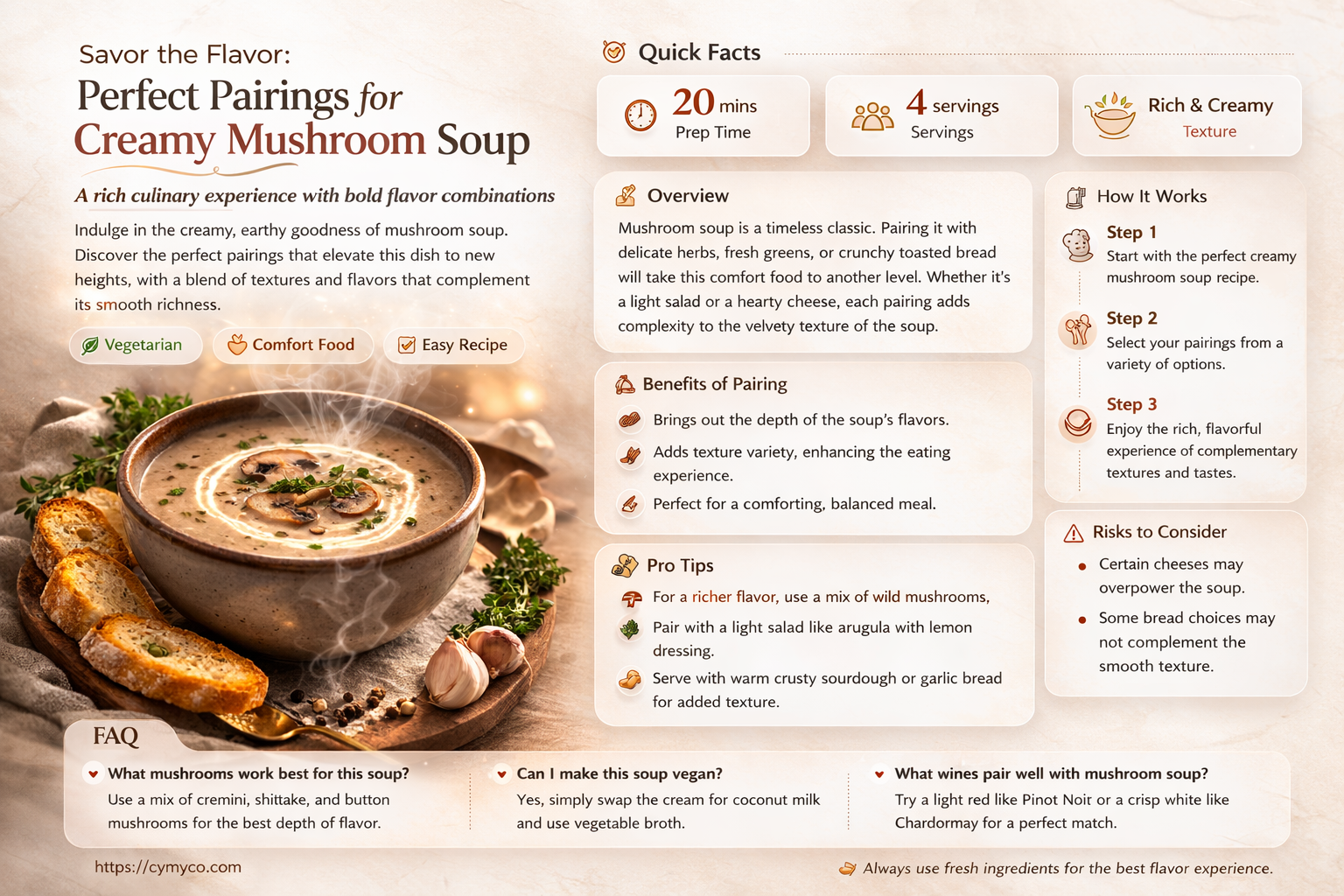 Savor the Flavor:
Perfect Pairings for Creamy Mushroom Soup

A rich culinary experience with bold flavor combinations

Indulge in the creamy, earthy goodness of mushroom soup. Discover the perfect pairings that elevate this dish to new heights, with a blend of textures and flavors that complement its smooth richness.

Vegetarian
Comfort Food
Easy Recipe

Quick Facts

20 mins
Prep Time

4 servings
Servings

Rich & Creamy
Texture

Overview

Mushroom soup is a timeless classic. Pairing it with delicate herbs, fresh greens, or crunchy toasted bread will take this comfort food to another level. Whether it's a light salad or a hearty cheese, each pairing adds complexity to the velvety texture of the soup.

Benefits of Pairing

Brings out the depth of the soup's flavors.
Adds texture variety, enhancing the eating experience.
Perfect for a comforting, balanced meal.

Pro Tips

For a richer flavor, use a mix of wild mushrooms,
Pair with a light salad like arugula with lemon dressing.
Serve with warm crusty sourdough or garlic bread for added texture.

How It Works

Step 1
Start with the perfect creamy mushroom soup recipe.

Step 2
Select your pairings from a variety of options.

Step 3
Enjoy the rich, flavorful experience of complementary textures and tastes.

Risks to Consider

Certain cheeses may overpower the soup.
Some bread choices may not complement the smooth texture.

FAQ

What mushrooms work best for this soup?
Use a mix of cremini, shittake, and button mushrooms for the best depth of flavor.

Can I make this soup vegan?
Yes, simply swap the cream for coconut milk and use vegetable broth.

What wines pair well with mushroom soup?
Try a light red like Pinot Noir or a crisp white like Chardormay for a perfect match.

https://cymyco.com

Always use fresh ingredients for the best flavor experience.