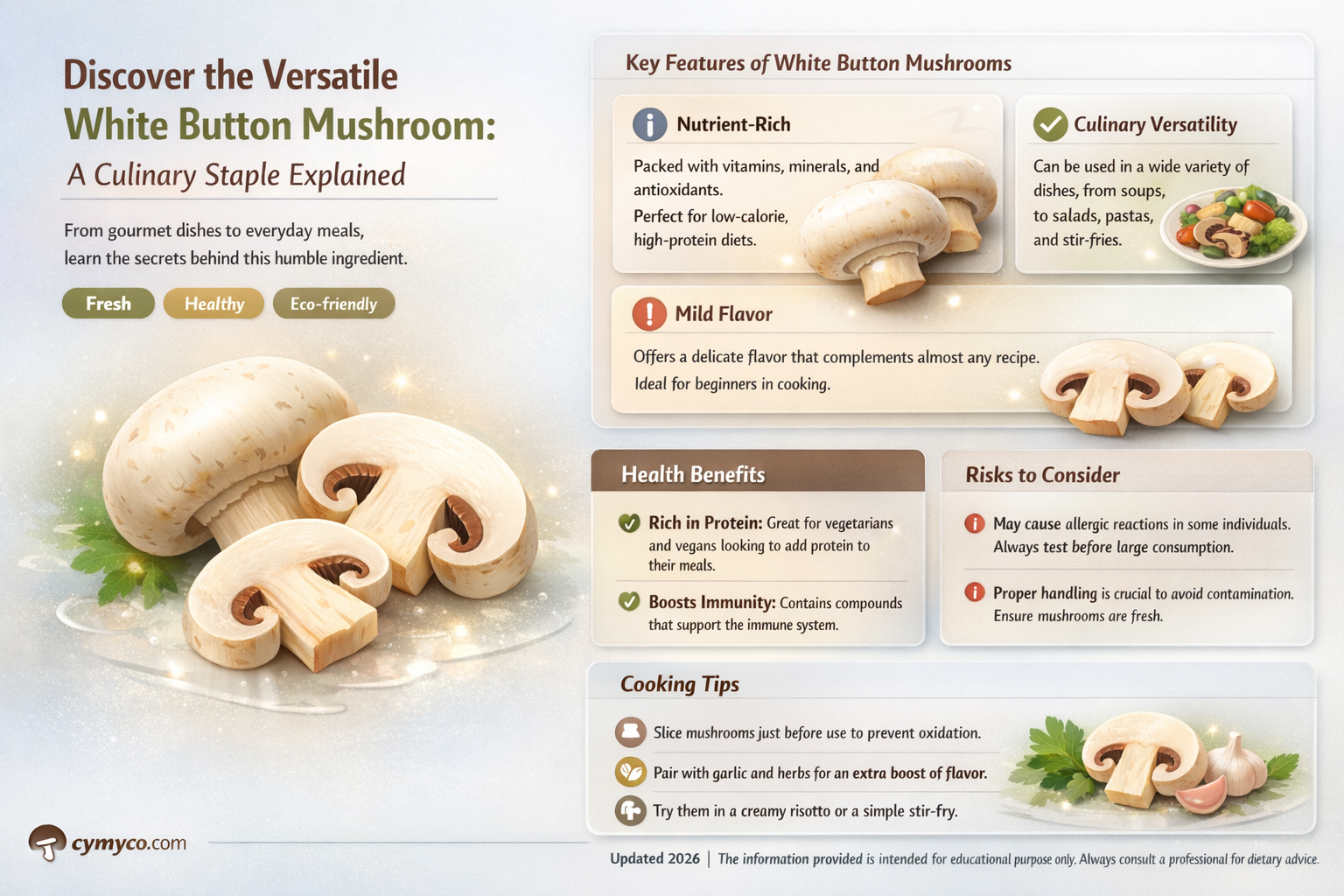 Discover the Versatile White Button Mushroom:

A Culinary Staple Explained

From gourmet dishes to everyday meals, learn the secrets behind this humble ingredient.

Fresh Healthy Eco-friendly

Key Features of White Button Mushrooms

Nutrient-Rich

Packed with vitamins, minerals, and antioxidants.

Perfect for low-calorie, high-protein diets.

Culinary Versatility

Can be used in a wide variety of dishes, from soups, to salads, pastas, and stir-fries.

Mild Flavor

Offers a delicate flavor that complements almost any recipe.

Ideal for beginners in cooking.

Health Benefits

Rich in Protein: Great for vegetarians and vegans looking to add protein to their meals.

Boosts Immunity: Contains compounds that support the immune system.

Risks to Consider

May cause allergic reactions in some individuals. Always test before large consumption.

Proper handling is crucial to avoid contamination. Ensure mushrooms are fresh.

Cooking Tips

Slice mushrooms just before use to prevent oxidation.

Pair with garlic and herbs for an extra boost of flavor.

Try them in a creamy risotto or a simple stir-fry.

cymyco.com

Updated 2026 | The information provided is intended for educational purpose only. Always consult a professional for dietary advice.